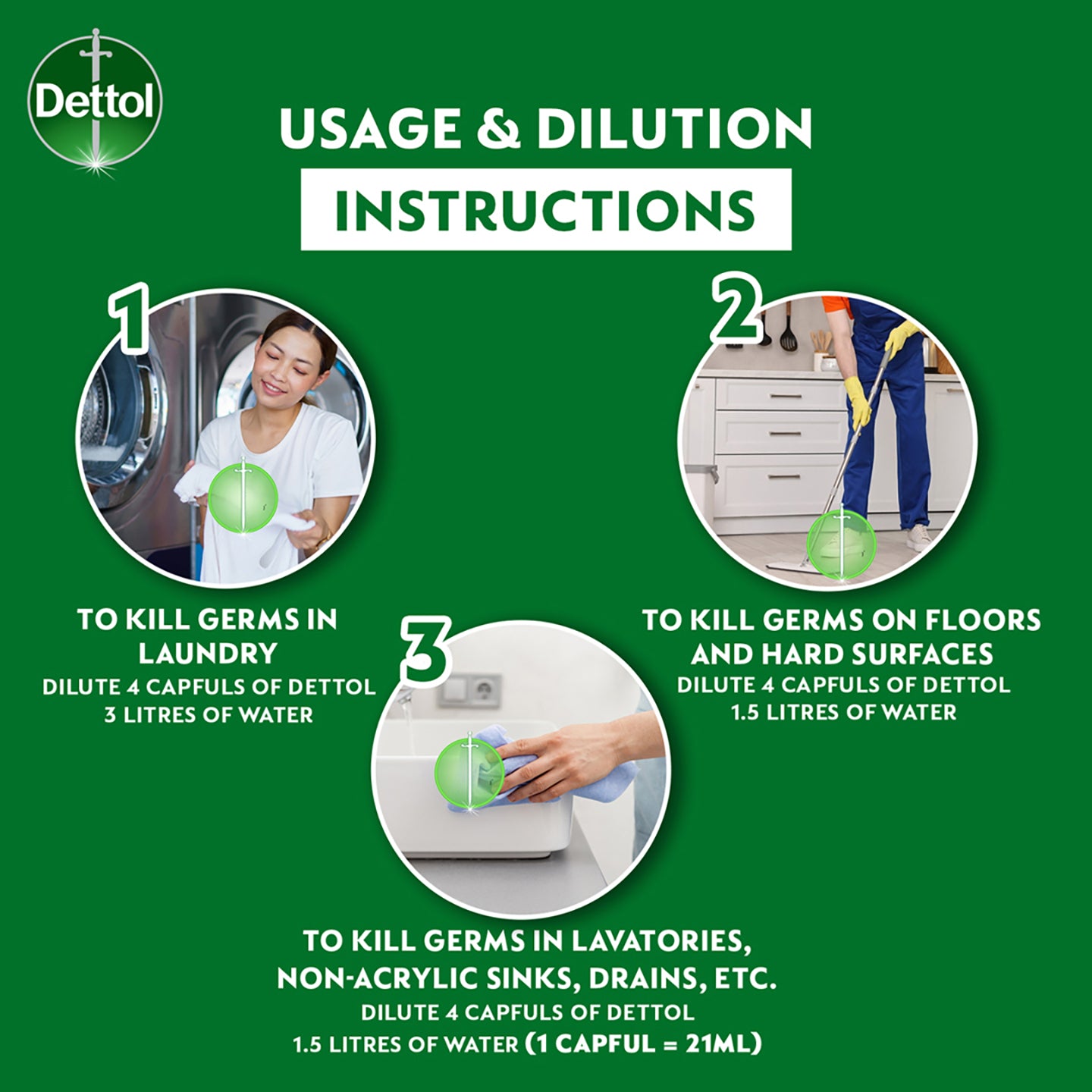 Dettol

USAGE & DILUTION
INSTRUCTIONS

1

TO KILL GERMS IN LAUNDRY
DILUTE 4 CAPFULS OF DETTOL 3 LITRES OF WATER

2

TO KILL GERMS ON FLOORS AND HARD SURFACES
DILUTE 4 CAPFULS OF DETTOL 1.5 LITRES OF WATER

3

TO KILL GERMS IN LAVATORIES, NON-ACRYLIC SINKS, DRAINS, ETC.
DILUTE 4 CAPFULS OF DETTOL 1.5 LITRES OF WATER (1 CAPFUL = 21ML)