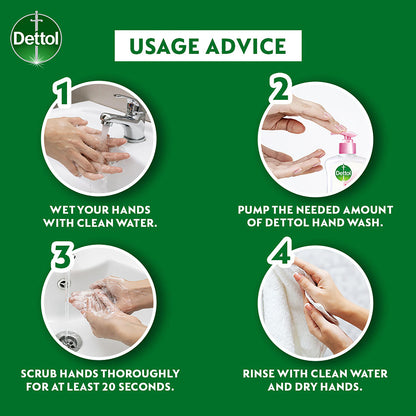 Dettol

USAGE ADVICE

1

WET YOUR HANDS WITH CLEAN WATER.

2

Dettol

PUMP THE NEEDED AMOUNT OF DETTOL HAND WASH.

3

SCRUB HANDS THOROUGHLY FOR AT LEAST 20 SECONDS.

4

RINSE WITH CLEAN WATER AND DRY HANDS.