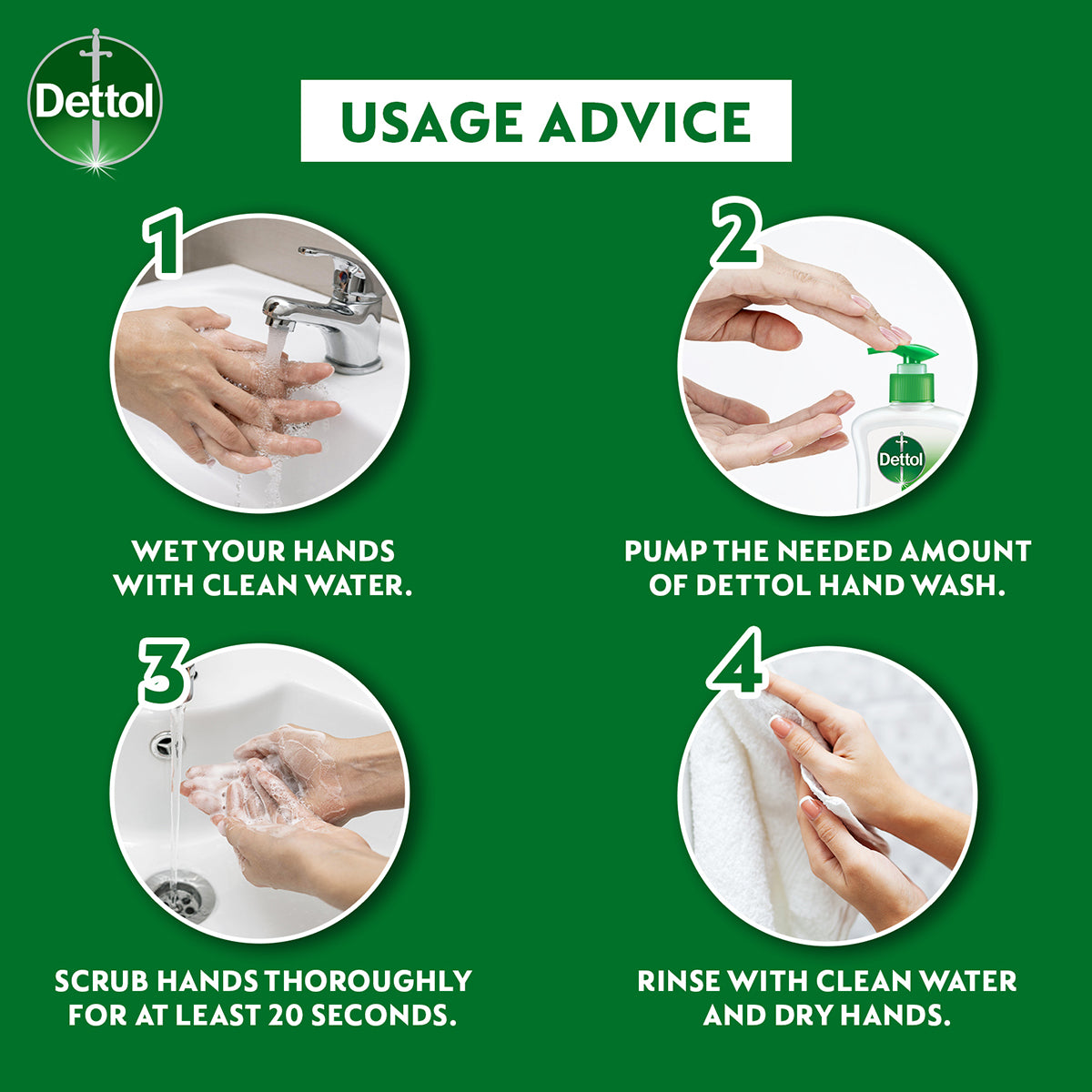 Dettol

USAGE ADVICE

1

WET YOUR HANDS WITH CLEAN WATER.

2

Dettol

PUMP THE NEEDED AMOUNT OF DETTOL HAND WASH.

3

SCRUB HANDS THOROUGHLY FOR AT LEAST 20 SECONDS.

4

RINSE WITH CLEAN WATER AND DRY HANDS.