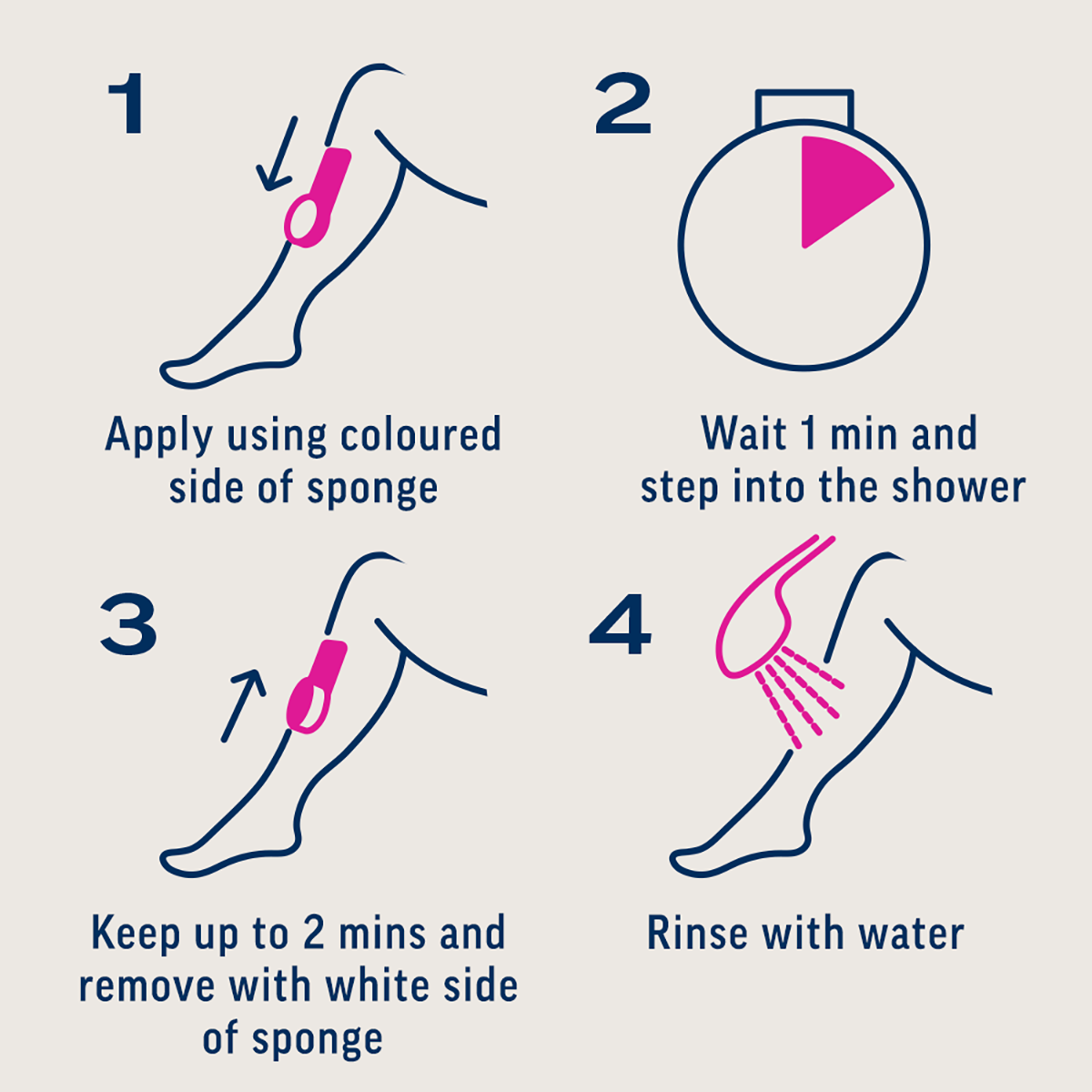 1

Apply using coloured side of sponge

2

Wait 1 min and step into the shower

3

Keep up to 2 mins and remove with white side of sponge

4

Rinse with water