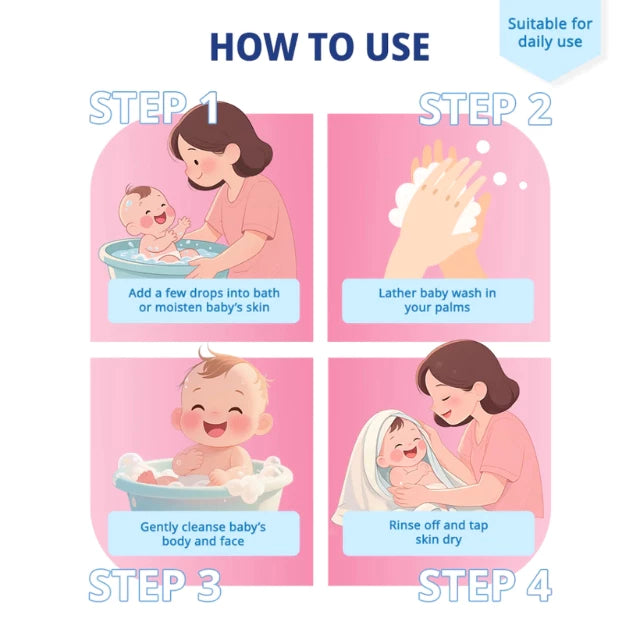 HOW TO USE

Suitable for daily use

STEP 1

Add a few drops into bath or moisten baby's skin

STEP 2

Lather baby wash in your palms

Gently cleanse baby's body and face

STEP 3

Rinse off and tap skin dry

STEP 4